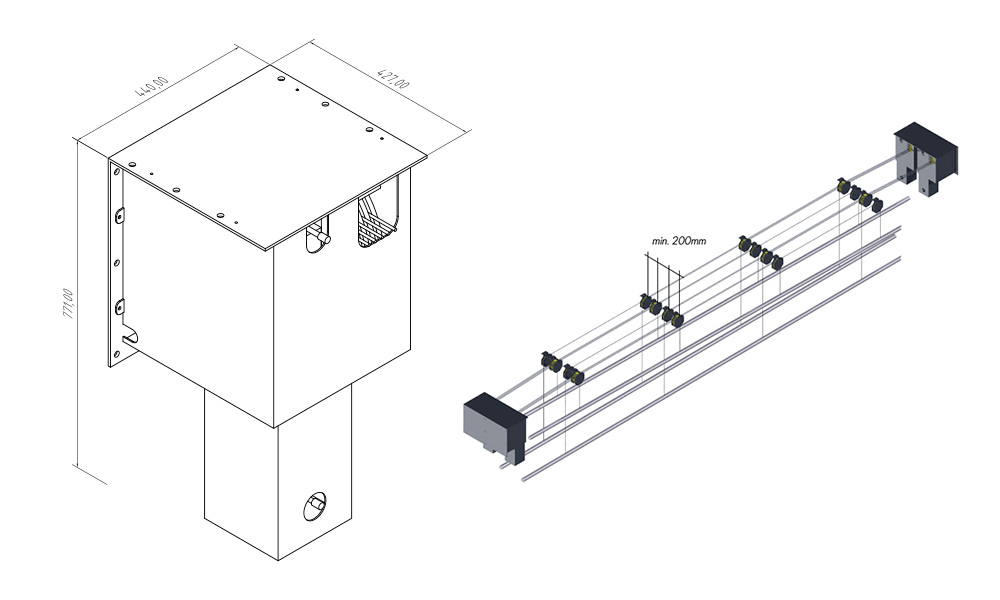 440,00
427,00
771,00
min. 200mm